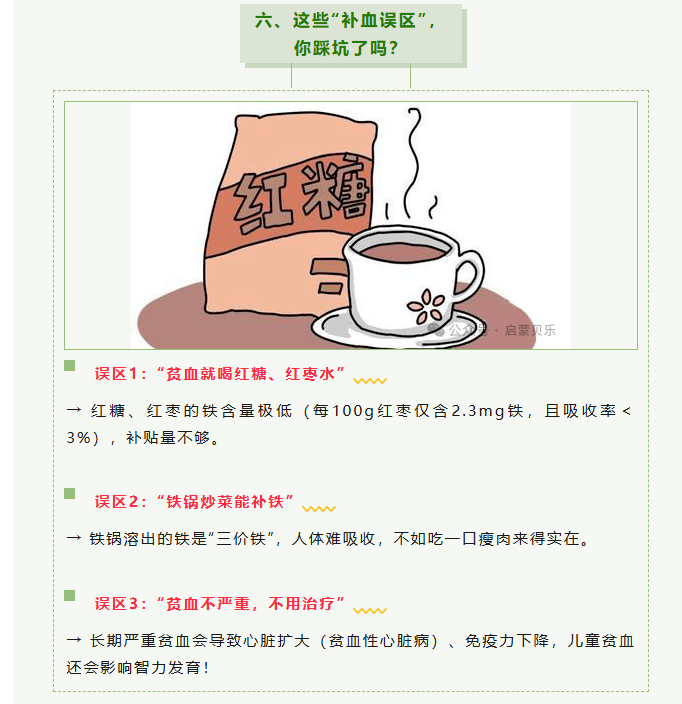 六、这些“补血误区”，你踩坑了吗？

红糖

公众号 · 启蒙贝乐

误区1：“贫血就喝红糖、红枣水”

→ 红糖、红枣的铁含量极低（每100g红枣仅含2.3mg铁，且吸收率＜3%），补贴量不够。

误区2：“铁锅炒菜能补铁”

→ 铁锅溶出的铁是“三价铁”，人体难吸收，不如吃一口瘦肉来得实在。

误区3：“贫血不严重，不用治疗”

→ 长期严重贫血会导致心脏扩大（贫血性心脏病）、免疫力下降，儿童贫血还会影响智力发育！